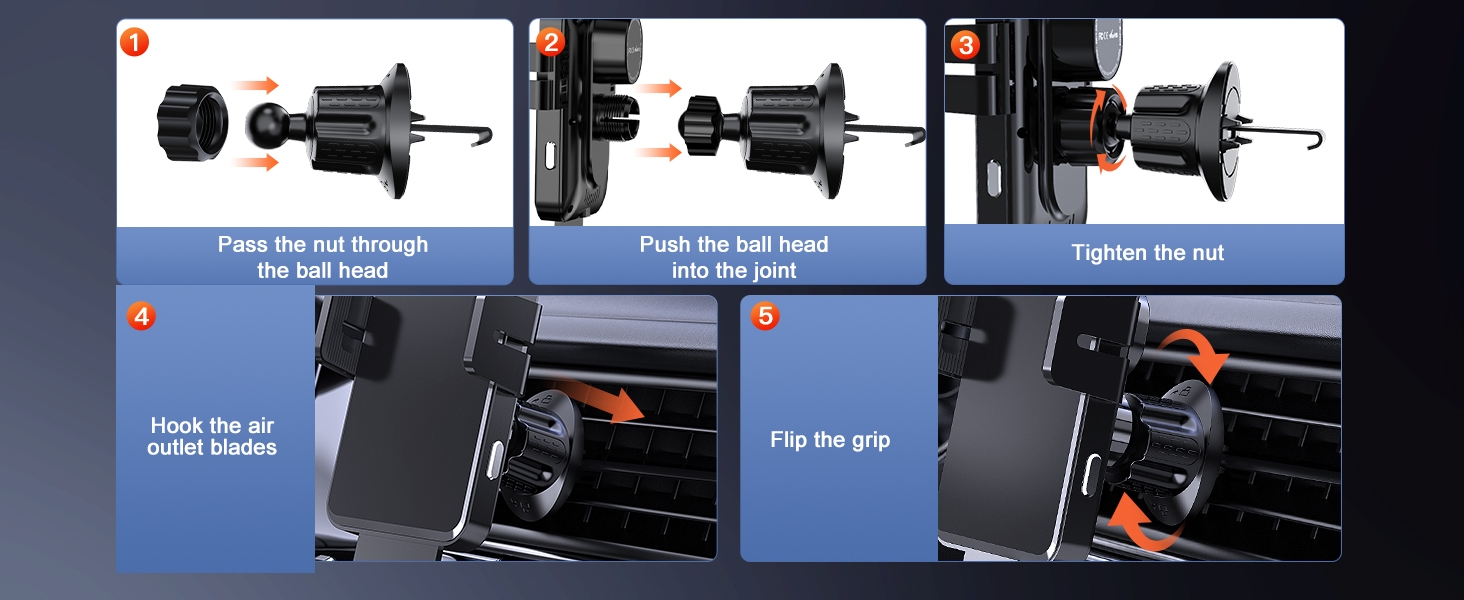 1
Pass the nut through the ball head

2
Push the ball head into the joint

3
Tighten the nut

4
Hook the air outlet blades

5
Flip the grip